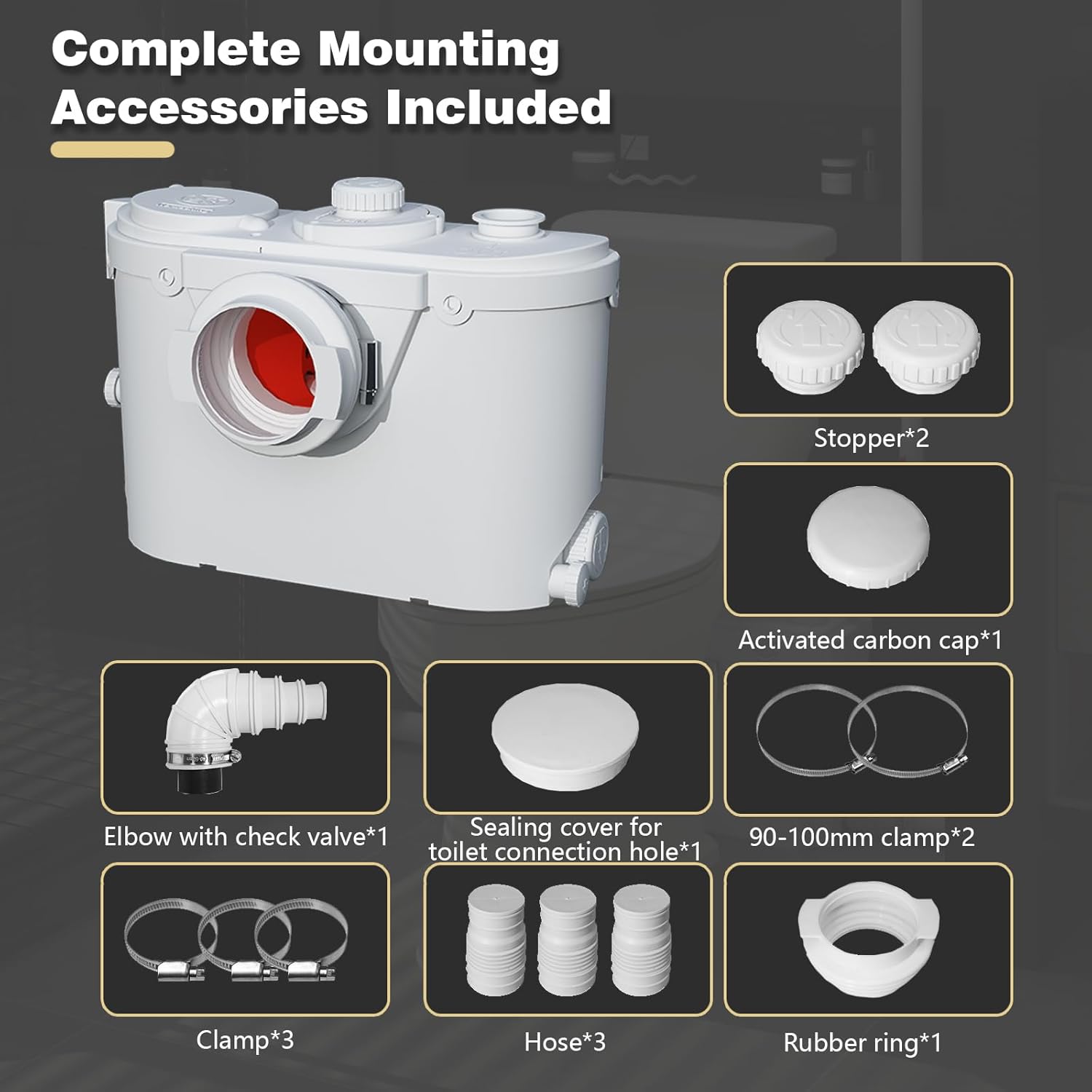 Complete Mounting Accessories Included

Stopper*2

Activated carbon cap*1

Elbow with check valve*1

Sealing cover for toilet connection hole*1

90-100mm clamp*2

Clamp*3

Hose*3

Rubber ring*1