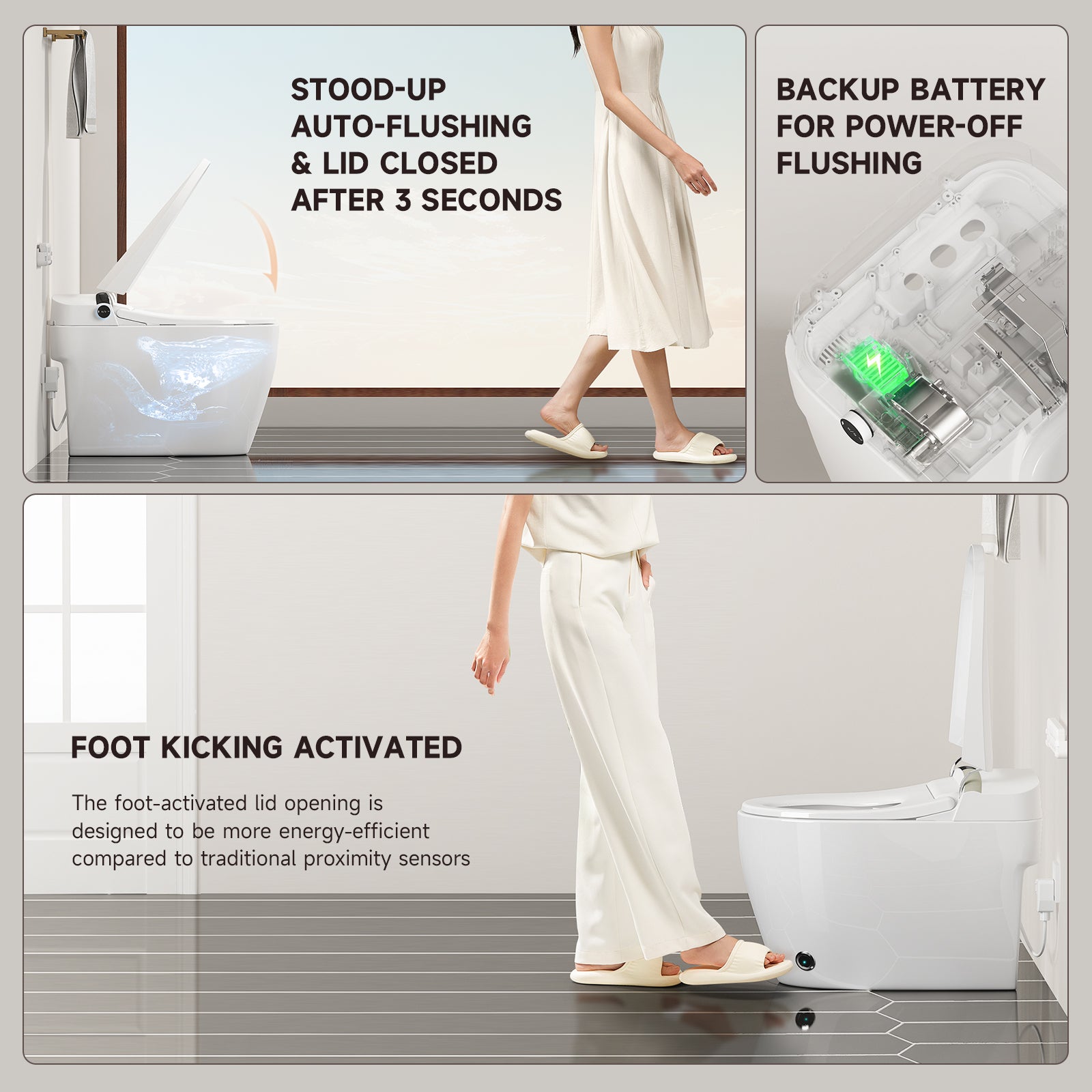 STOOD-UP AUTO-FLUSHING & LID CLOSED AFTER 3 SECONDS

BACKUP BATTERY FOR POWER-OFF FLUSHING

FOOT KICKING ACTIVATED

The foot-activated lid opening is designed to be more energy-efficient compared to traditional proximity sensors