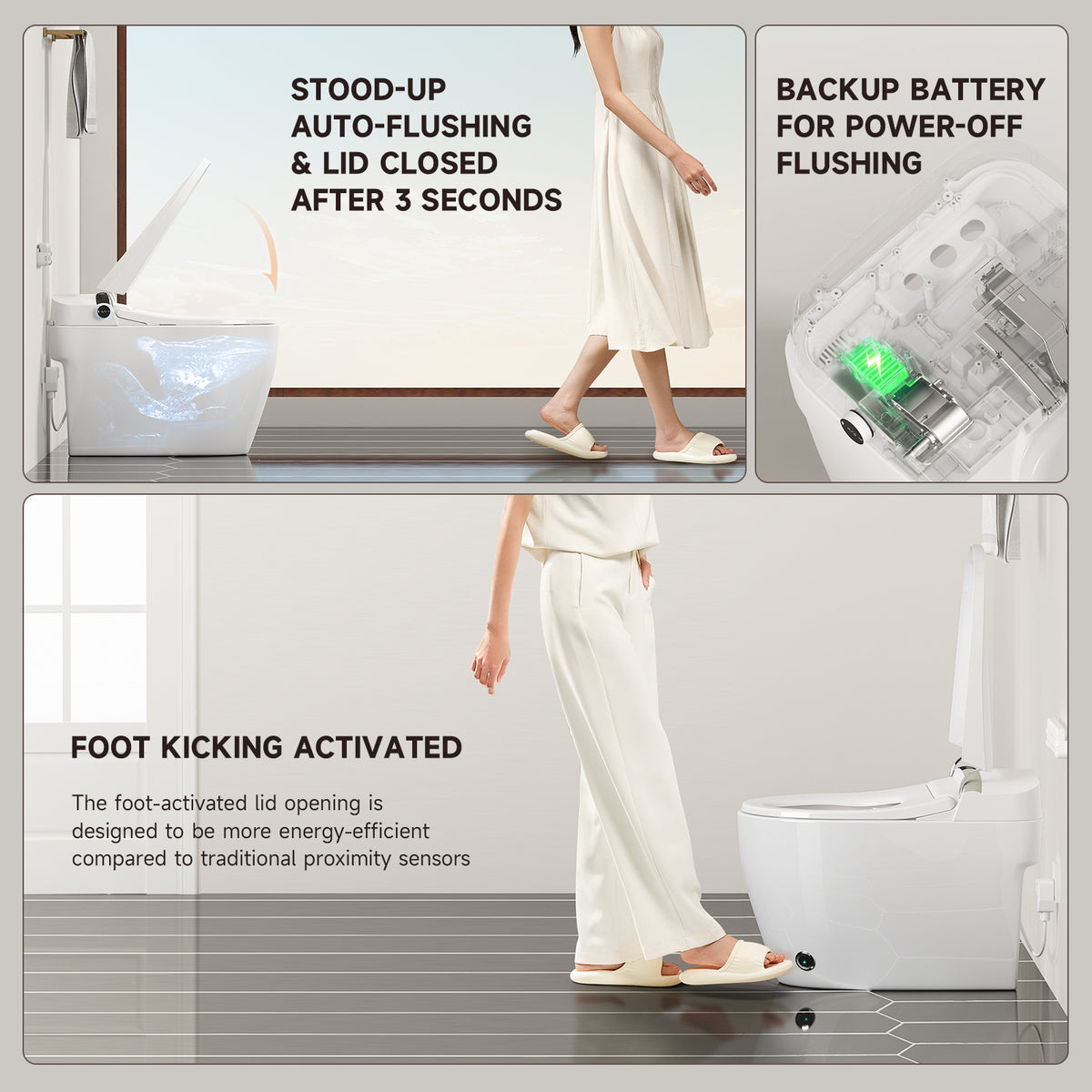 STOOD-UP AUTO-FLUSHING & LID CLOSED AFTER 3 SECONDS

BACKUP BATTERY FOR POWER-OFF FLUSHING

FOOT KICKING ACTIVATED

The foot-activated lid opening is designed to be more energy-efficient compared to traditional proximity sensors